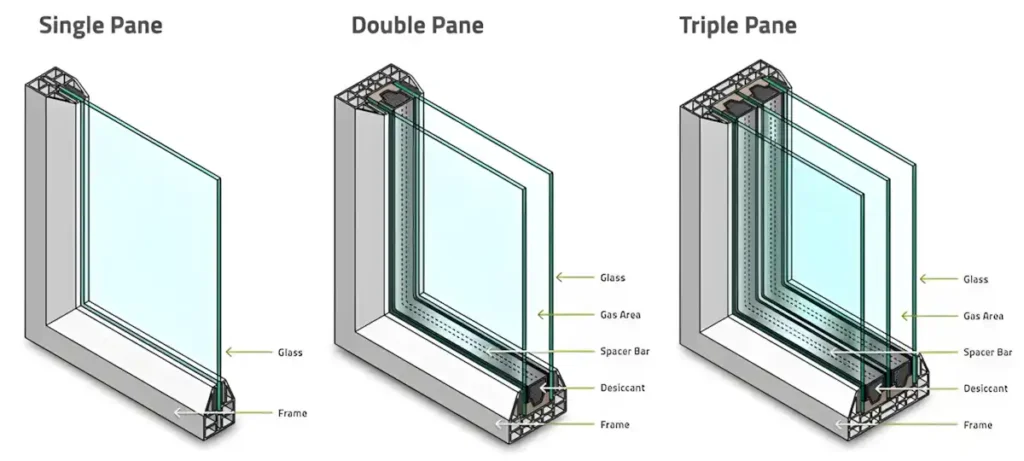 Single Pane

Glass

Frame

Double Pane

Glass

Gas Area

Spacer Bar

Desiccant

Frame

Triple Pane

Glass

Gas Area

Spacer Bar

Desiccant

Frame